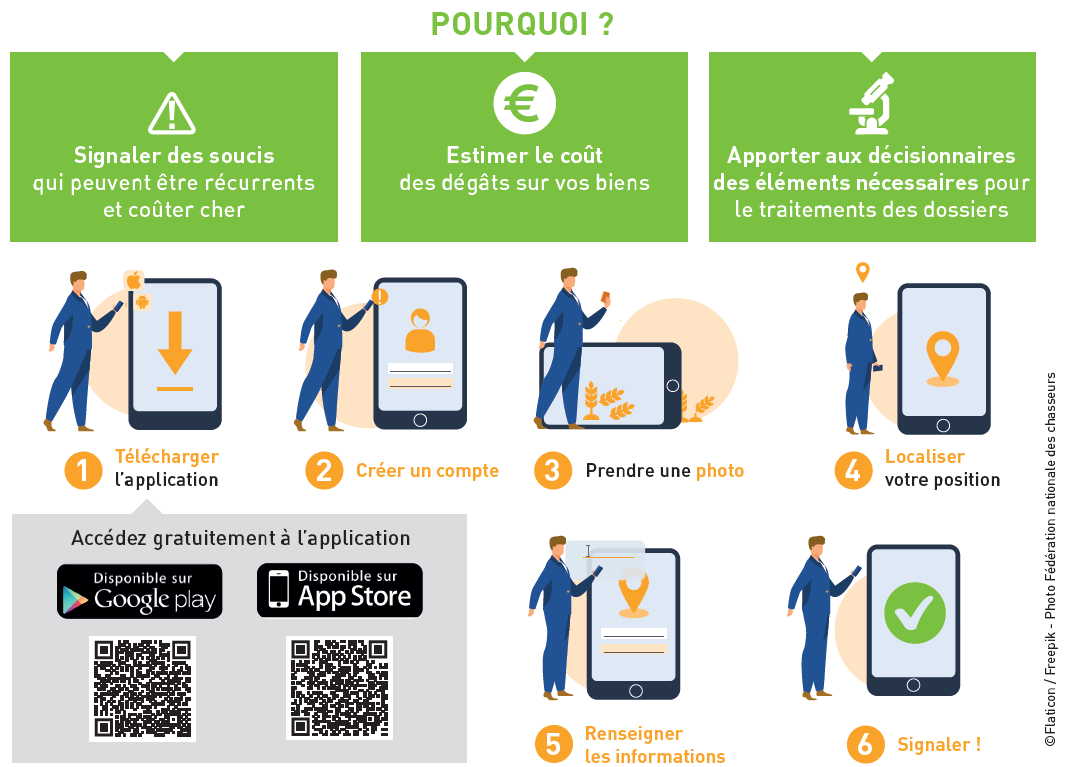 POURQUOI ?

Signaler des soucis qui peuvent être récurrents et coûter cher

Estimer le coût des dégâts sur vos biens

Apporter aux décisionnaires des éléments nécessaires pour le traitements des dossiers

1 Télécharger l'application

2 Créer un compte

3 Prendre une photo

4 Localiser votre position

Accédez gratuitement à l'application

Disponible sur Google play

Disponible sur App Store

5 Renseigner les informations

6 Signaler !

©Flaticon / Freepik - Photo Fédération nationale des chasseurs